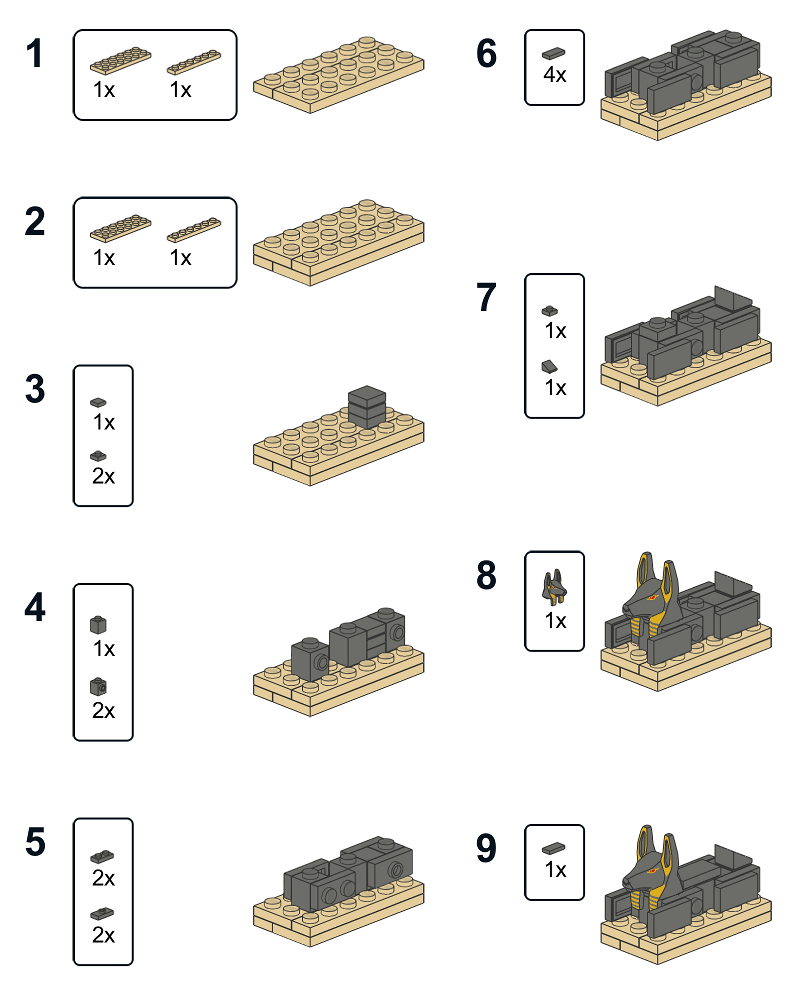 1
1x 1x

2
1x 1x

3
1x
2x

4
1x
2x

5
2x
2x

6
4x

7
1x
1x

8
1x

9
1x